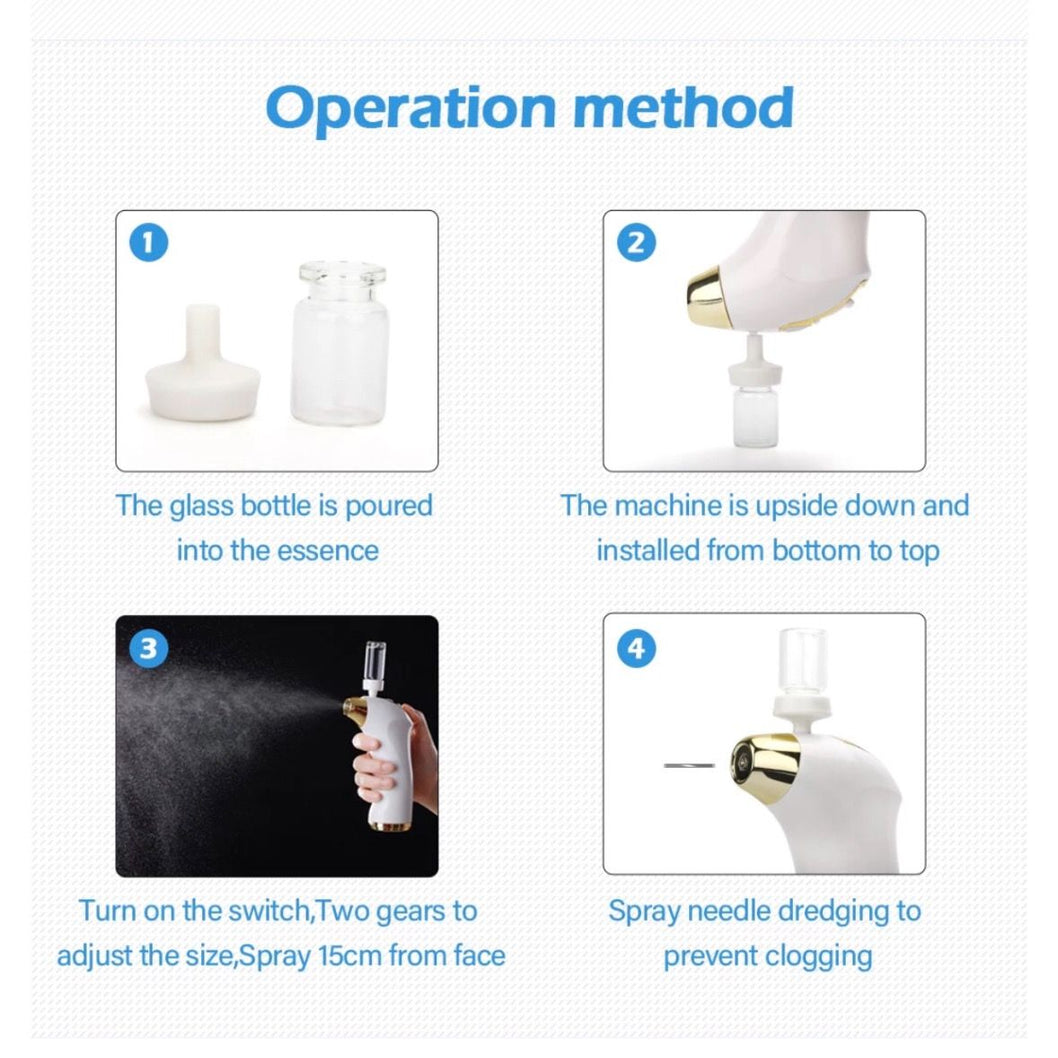 Operation method

1

The glass bottle is poured into the essence

2

The machine is upside down and installed from bottom to top

3

Turn on the switch,Two gears to adjust the size,Spray 15cm from face

4

Spray needle dredging to prevent clogging