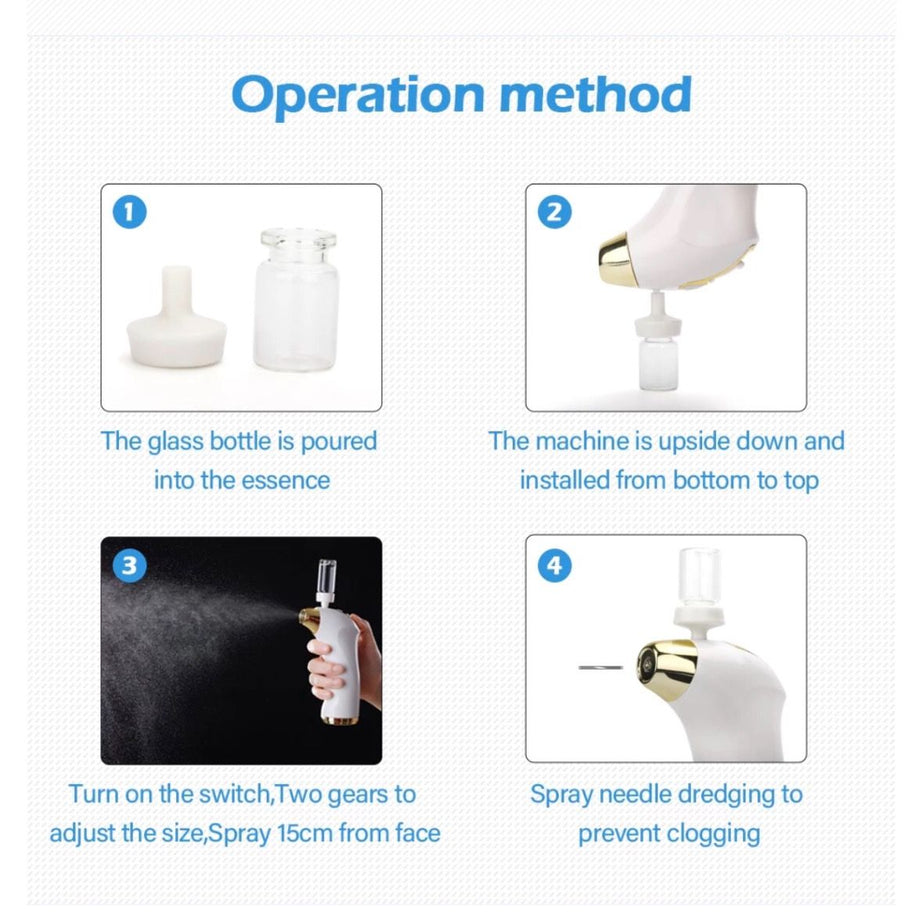 Operation method

1

The glass bottle is poured into the essence

2

The machine is upside down and installed from bottom to top

3

Turn on the switch,Two gears to adjust the size,Spray 15cm from face

4

Spray needle dredging to prevent clogging