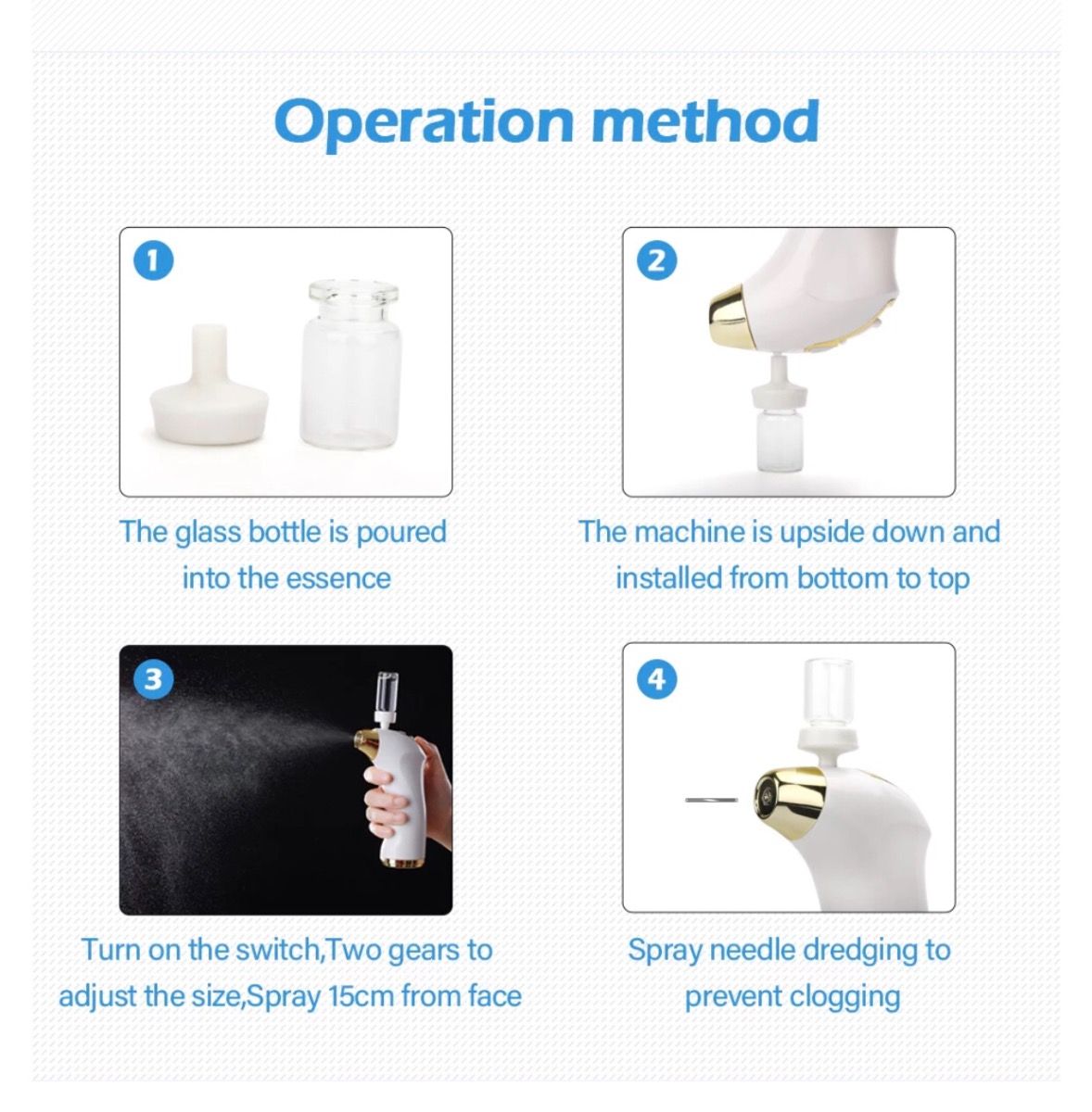 Operation method

1

The glass bottle is poured into the essence

2

The machine is upside down and installed from bottom to top

3

Turn on the switch,Two gears to adjust the size,Spray 15cm from face

4

Spray needle dredging to prevent clogging